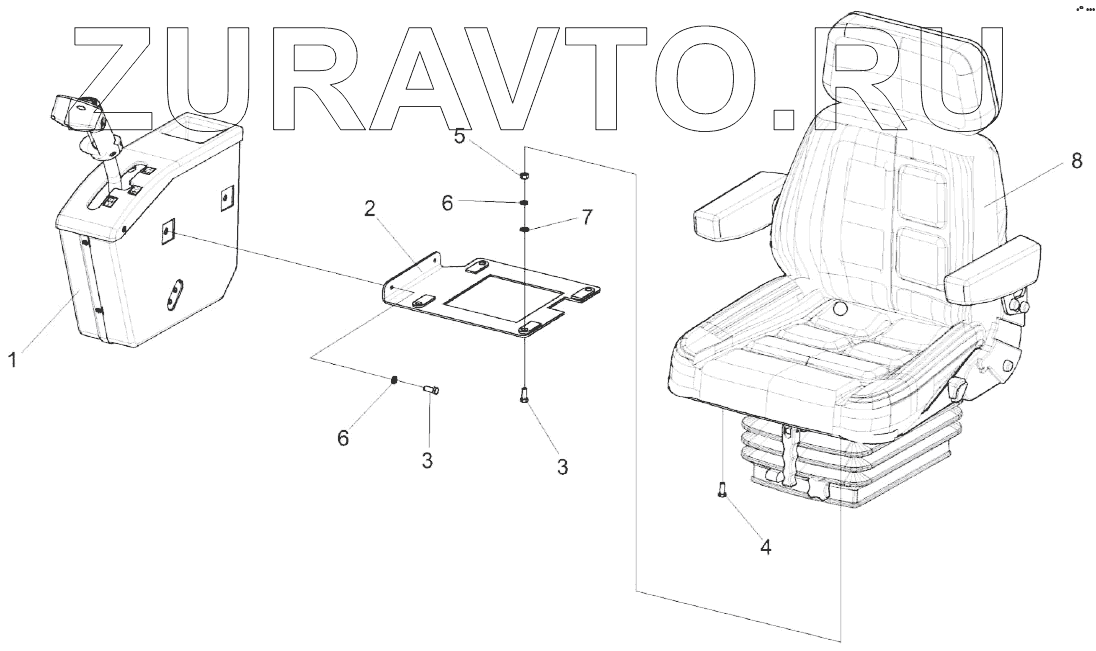 ZURAVTO.RU

5
6
7
2
8
1
6
3
3
4