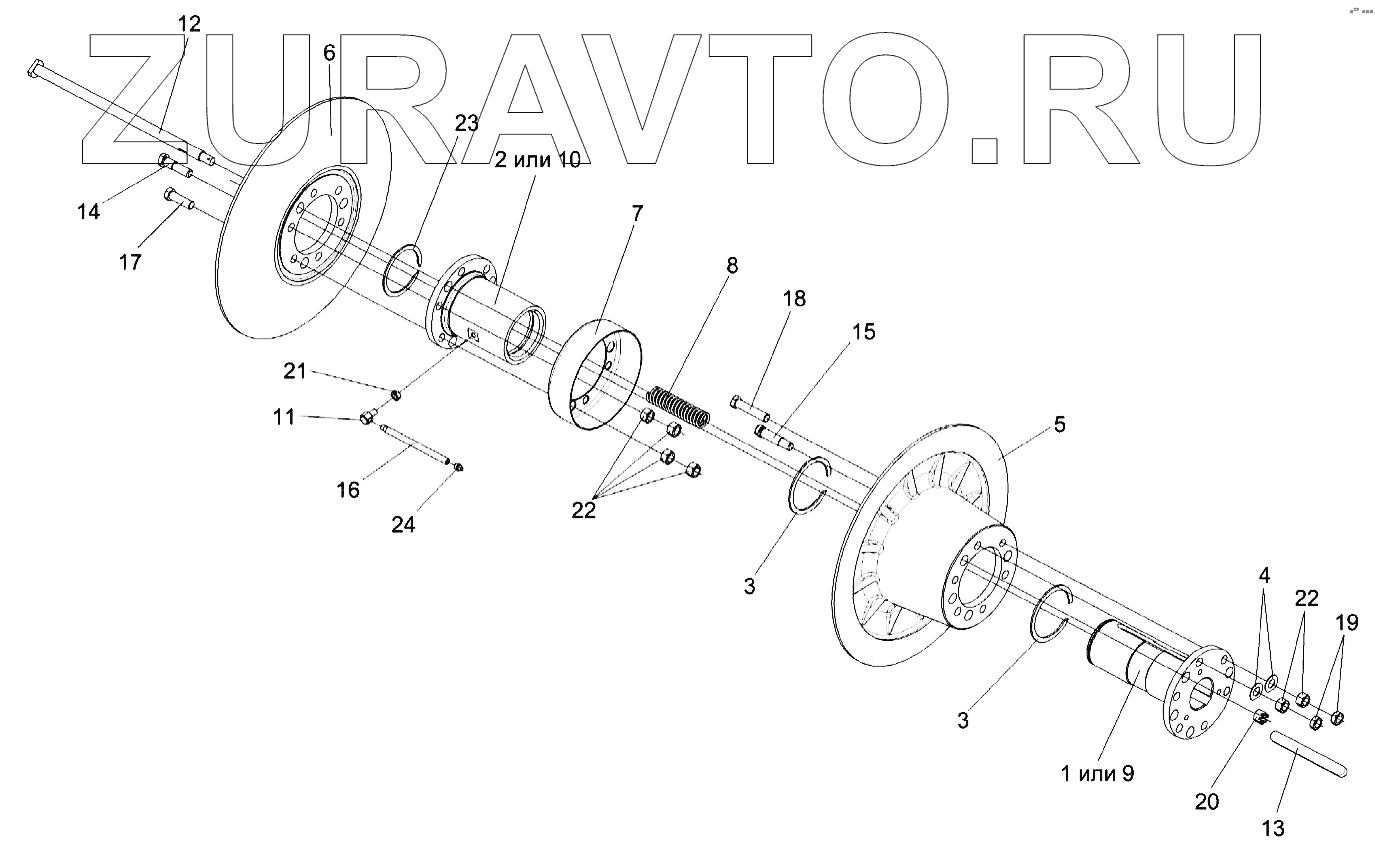 ZURAVTO.RU

12
6
23
2 или 10
14
17
7
8
18
15
21
11
16
24
22
5
3
3
4
22
19
1 или 9
20
13