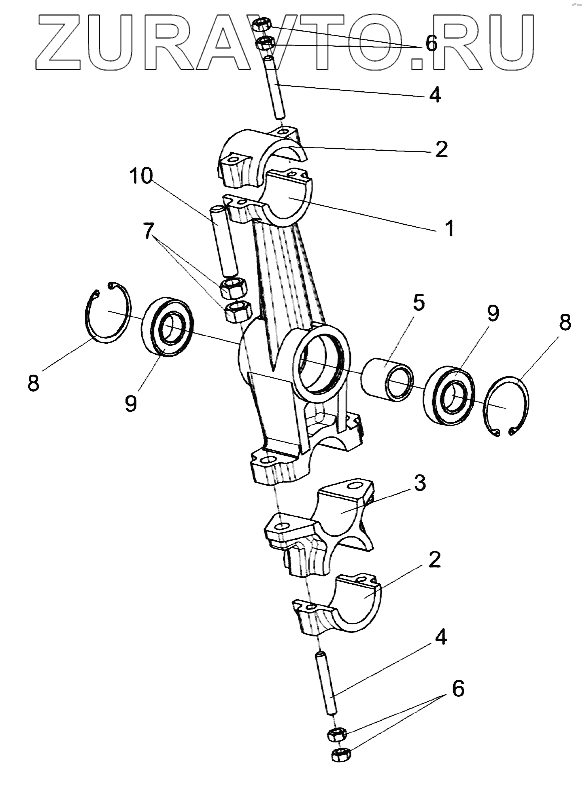 ZURAVTO.RU
6
4
2
10
1
7
5
9
8
8
9
3
2
4
6