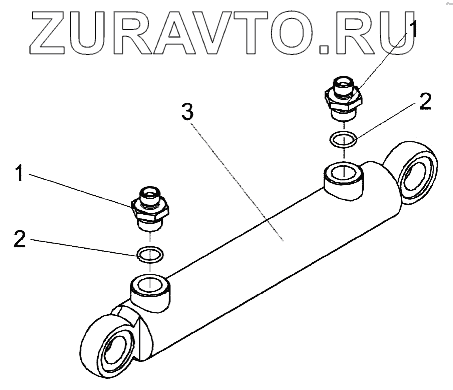 ZURAVTO.RU

1
2
3
1
2