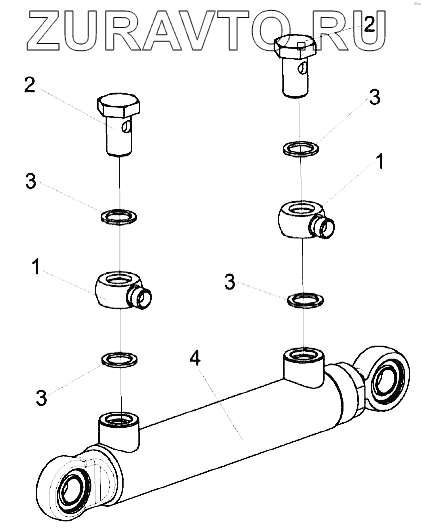 ZURAVTO.RU

2

2

3

3

1

1

3

3

4