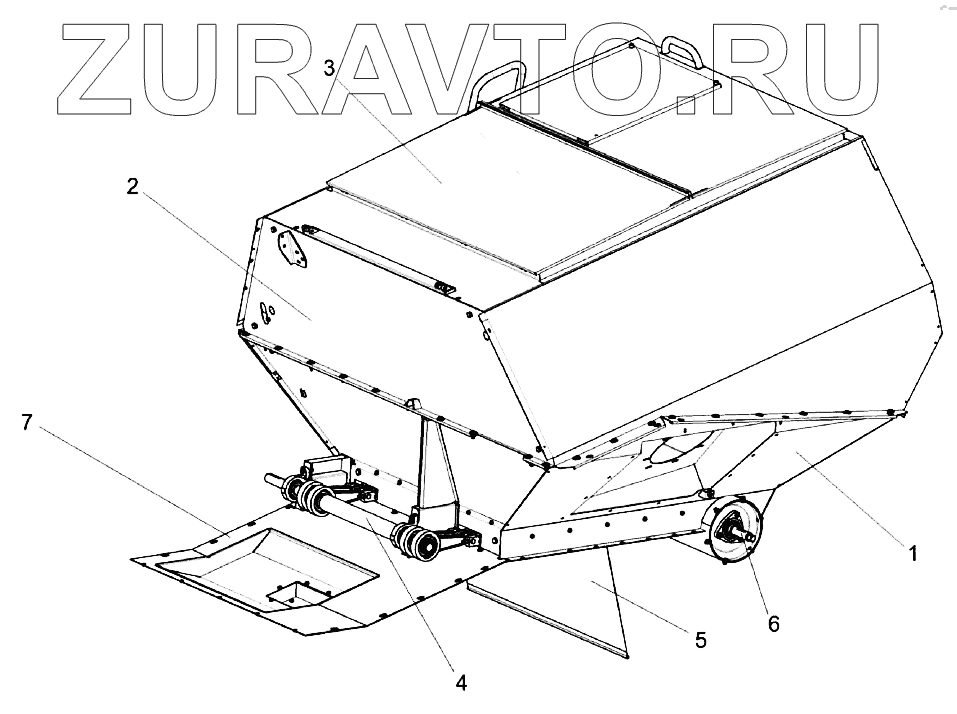 ZURAVTO.RU

3
2
7
1
6
5
4