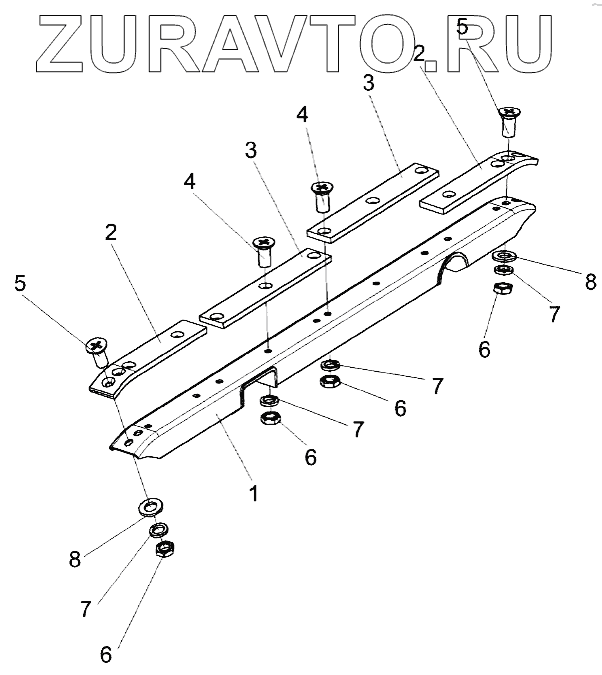 ZURAVTO.RU

5
2
3
4
3
4
2
5
8
7
6
7
6
7
6
1
8
7
6