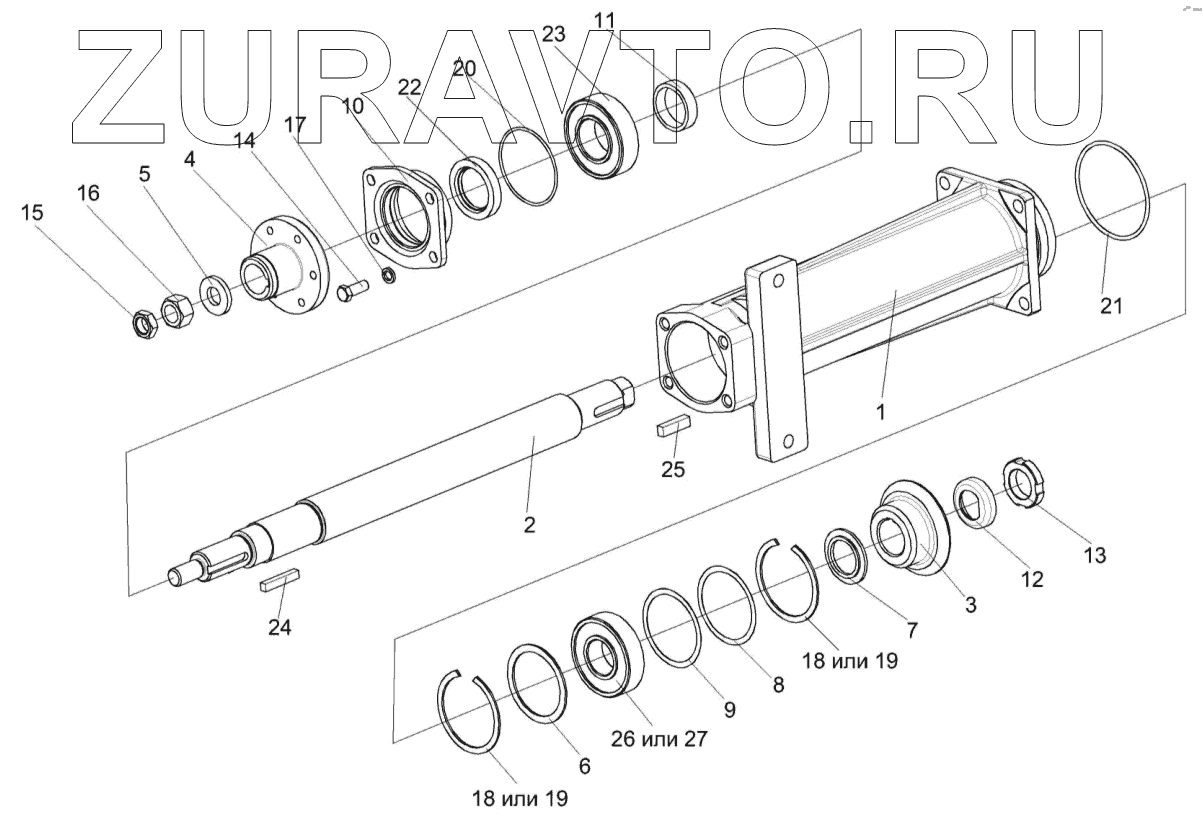 ZURAVTO.RU

23
11
20
22
10
17
14
4
5
16
15
21
1
25
2
24
13
12
3
7
18 или 19
8
9
26 или 27
6
18 или 19