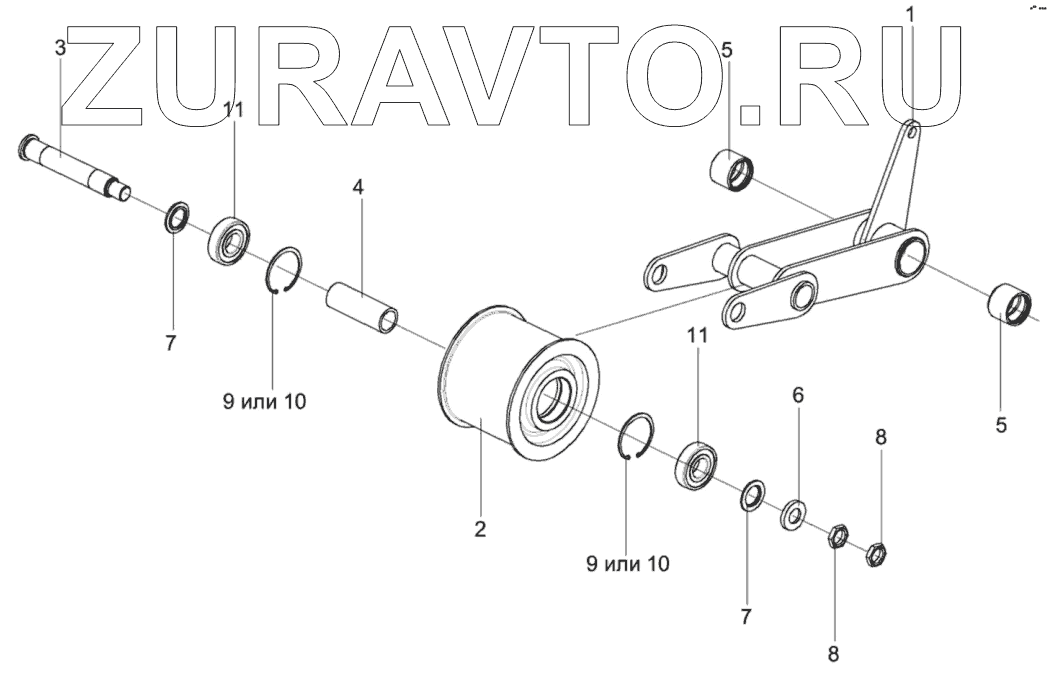 ZURAVTO.RU

1
3
5
11
4
7
9 или 10
11
6
8
5
2
9 или 10
7
8