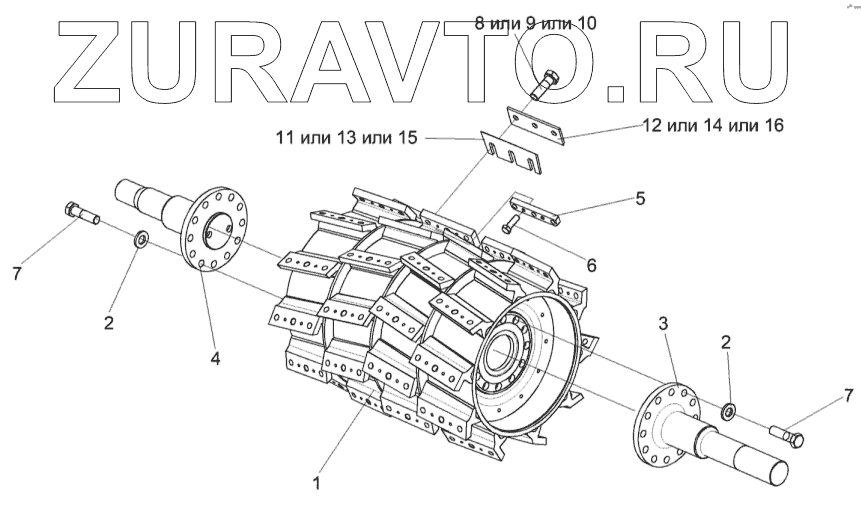 ZURAVTO.RU

8 или 9 или 10
12 или 14 или 16
11 или 13 или 15
5
6
7
2
4
3
2
7
1