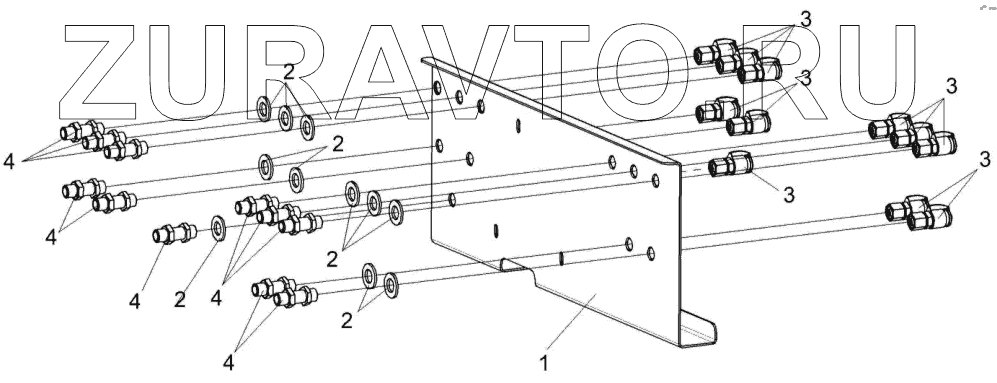 ZURAVTO.RU

3
2
3
3
4
2
3
3
4
2
4
2
4
2
4
1