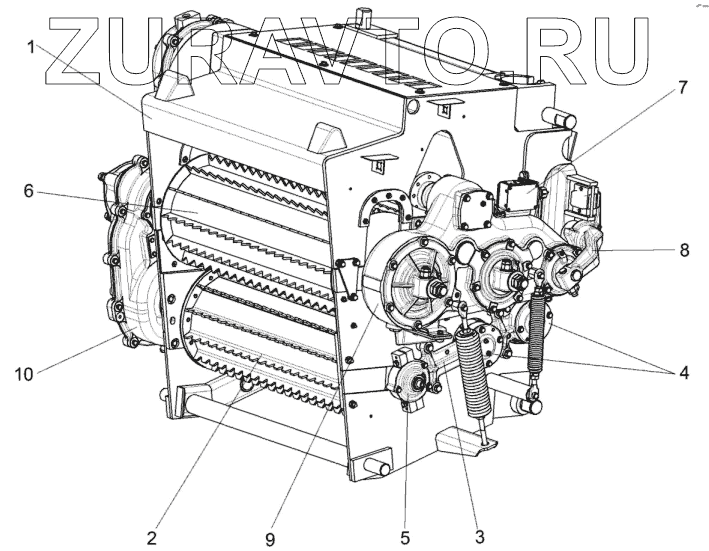 ZURAVTO.RU

1
7
6
8
10
4
2
9
5
3