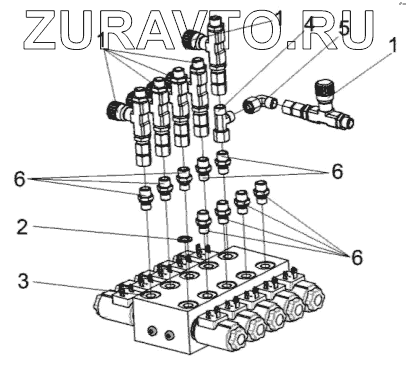 ZURAVTO.RU
1
1
4
5
1
6
6
2
6
3