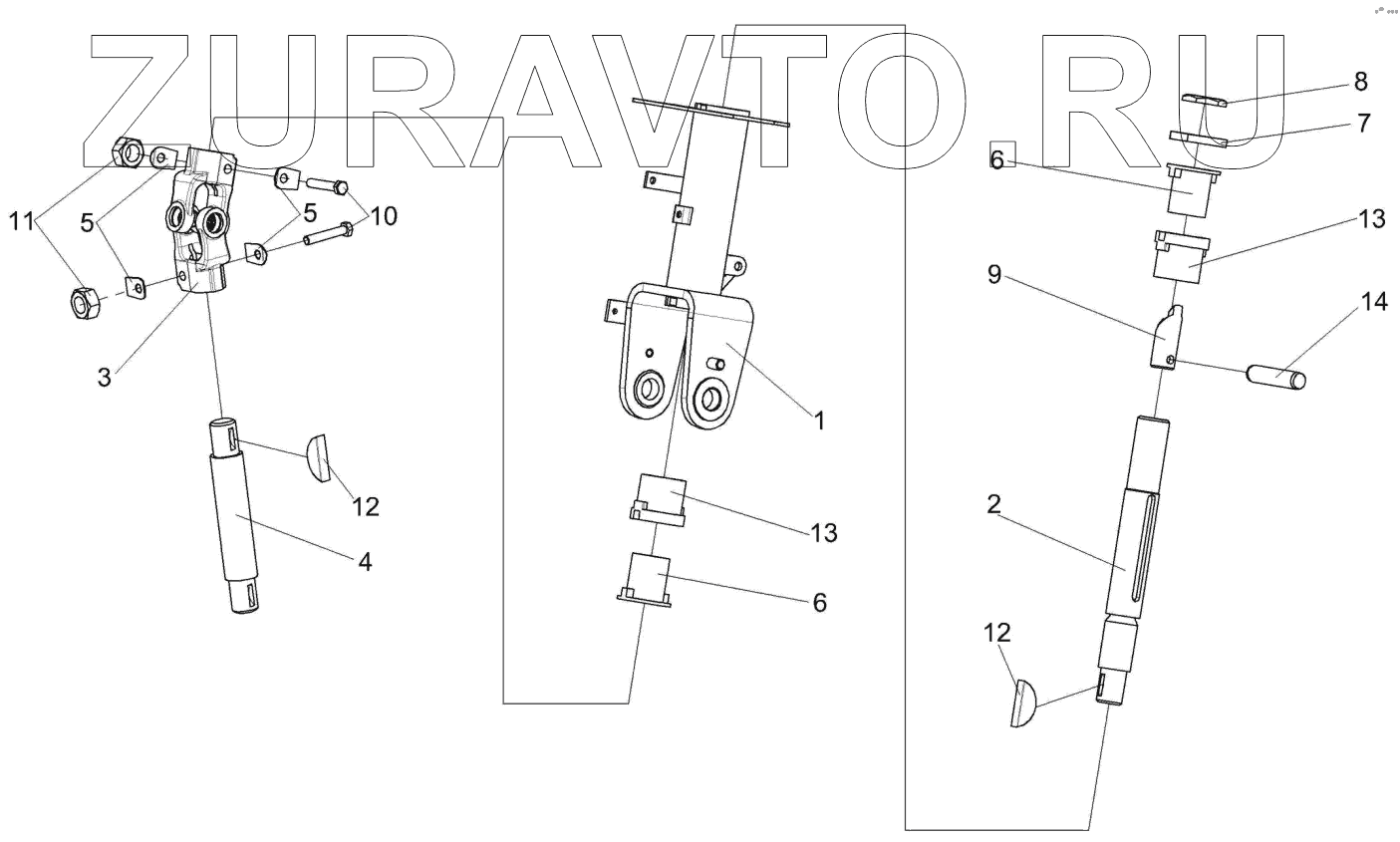 ZURAVTO.RU

11
5
5
10
3
12
4
1
13
6
8
7
6
13
9
14
2
12