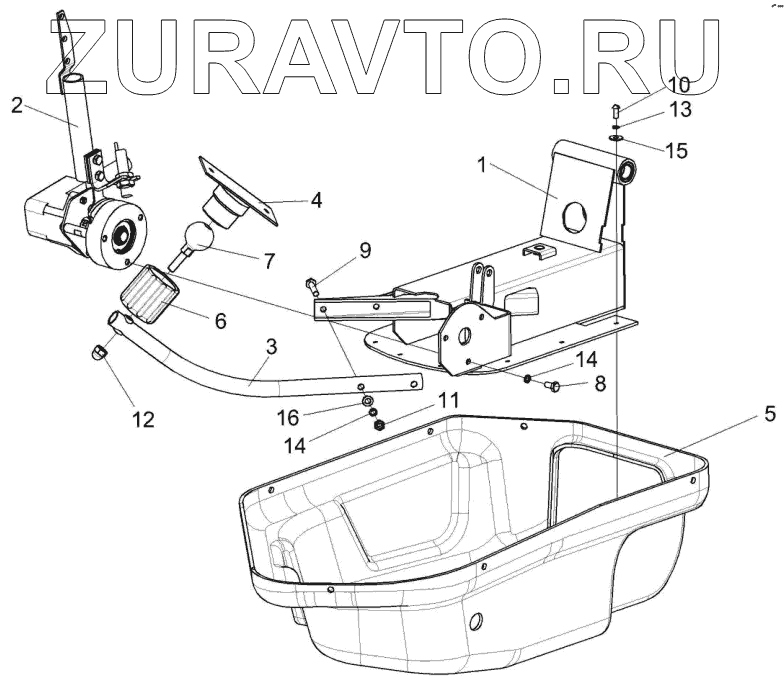 ZURAVTO.RU

2
10
13
15
1
4
7
9
6
3
14
8
12
16
11
14
5