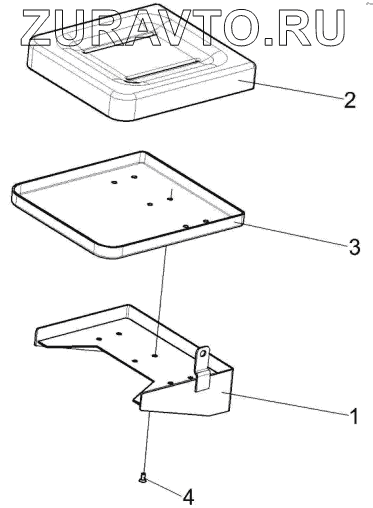 ZURAVTO.RU

2

3

1

4