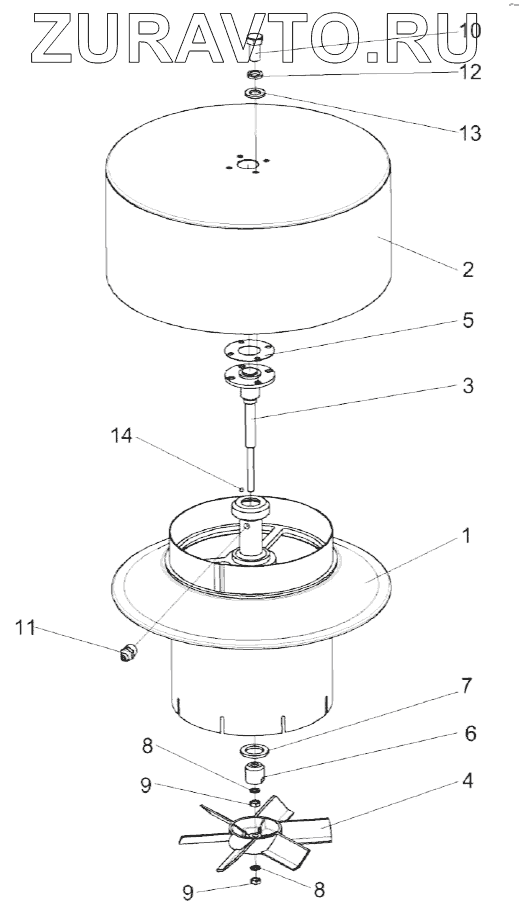 ZURAVTO.RU

10
12
13
2
5
3
14
1
11
7
6
8
9
4
9
8