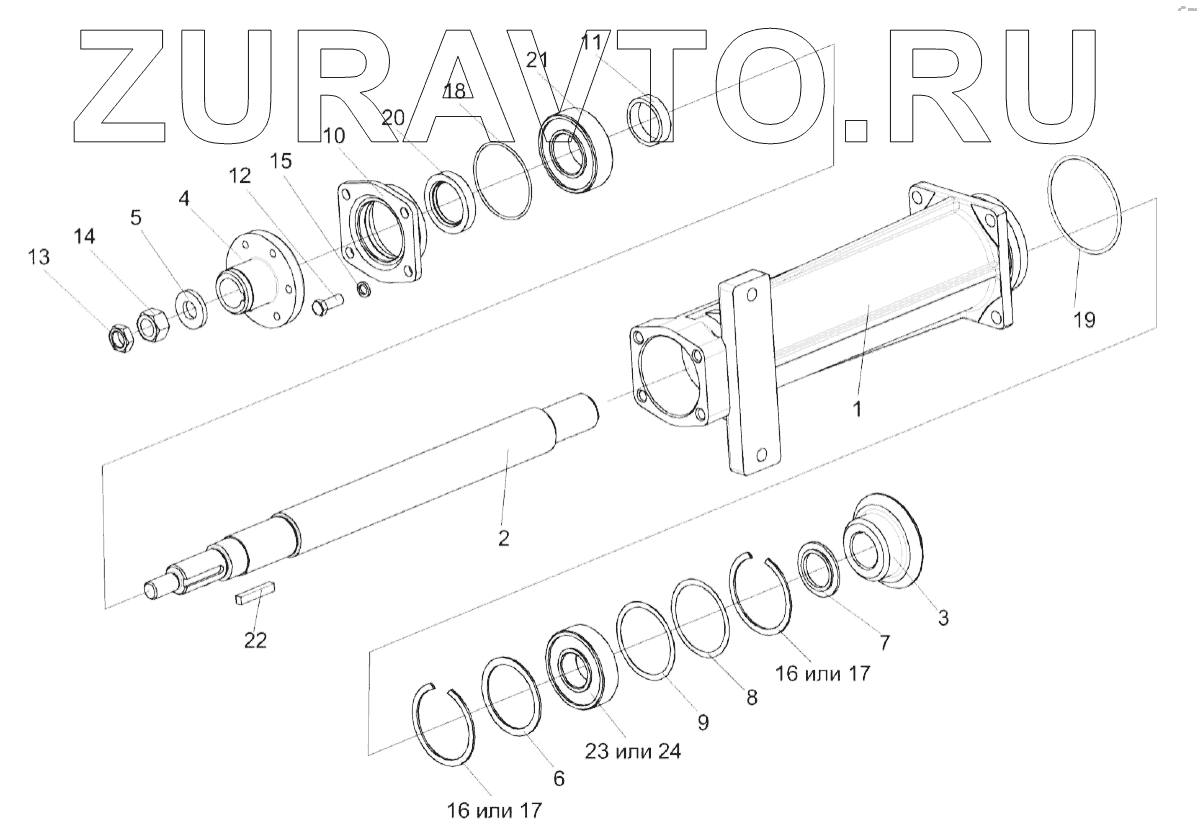 ZURAVTO.RU

11
21
18
20
10
15
12
4
5
14
13
19
1
2
22
3
7
16 или 17
8
9
23 или 24
6
16 или 17