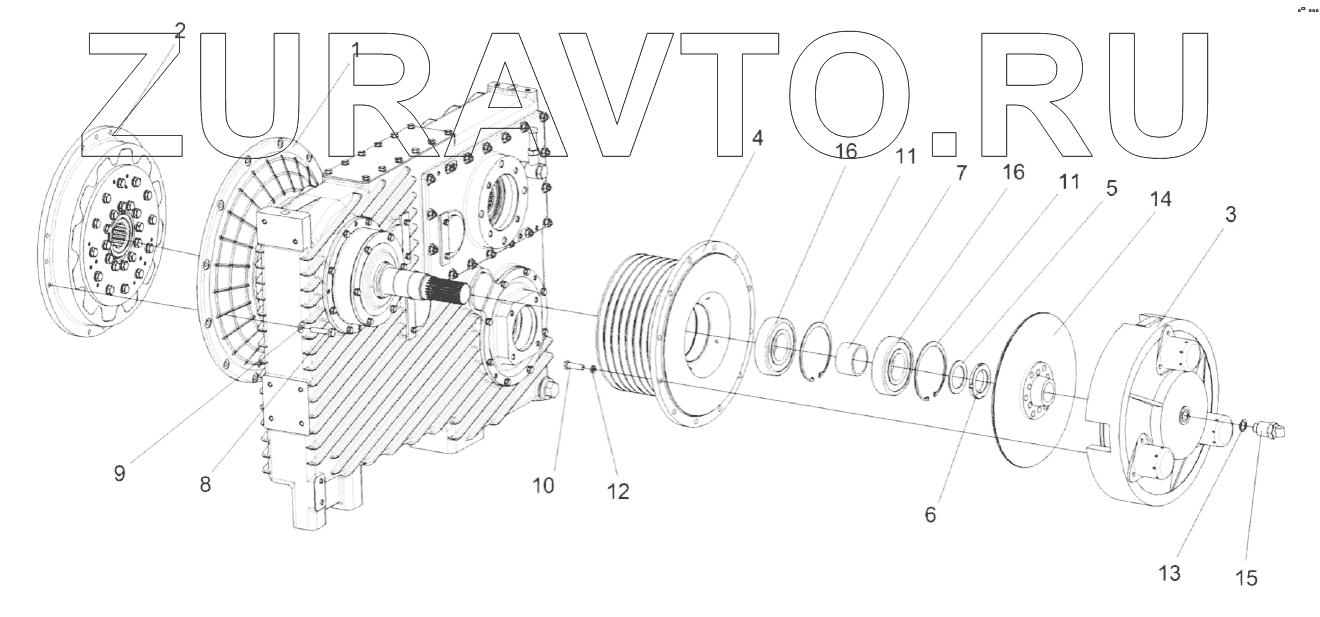 ZURAVTO.RU

2
1
4
16
11
7
16
11
5
14
3
9
8
10
12
6
13
15