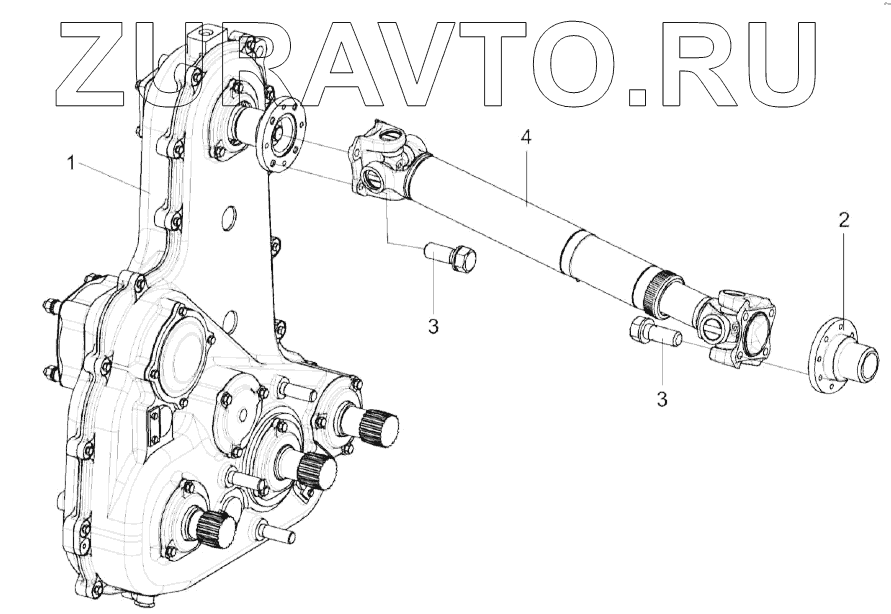 ZURAVTO.RU

1

4

2

3

3