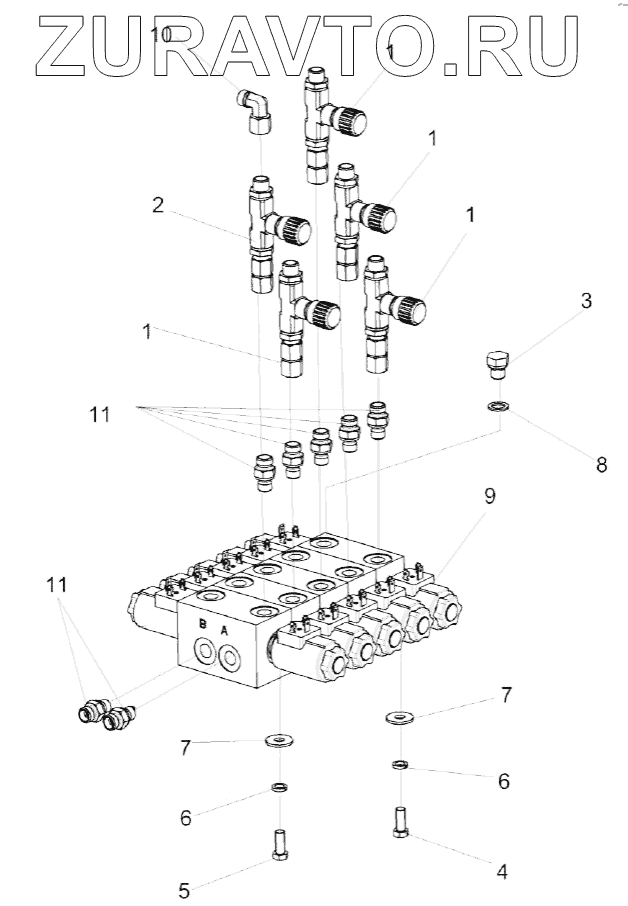 ZURAVTO.RU
10
1
1
2
1
1
3
11
8
9
11
B A
7
7
6
6
5
4