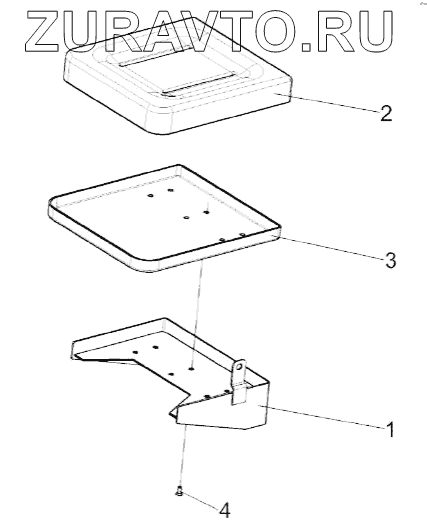 ZURAVTO.RU

2

3

1

4