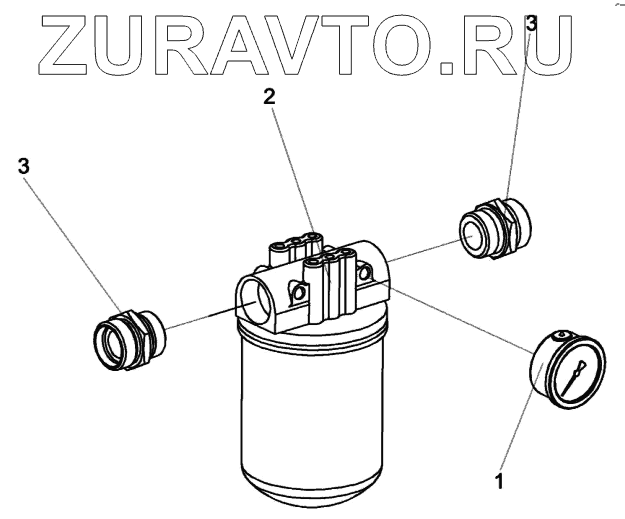 ZURAVTO.RU
3
2
3
1