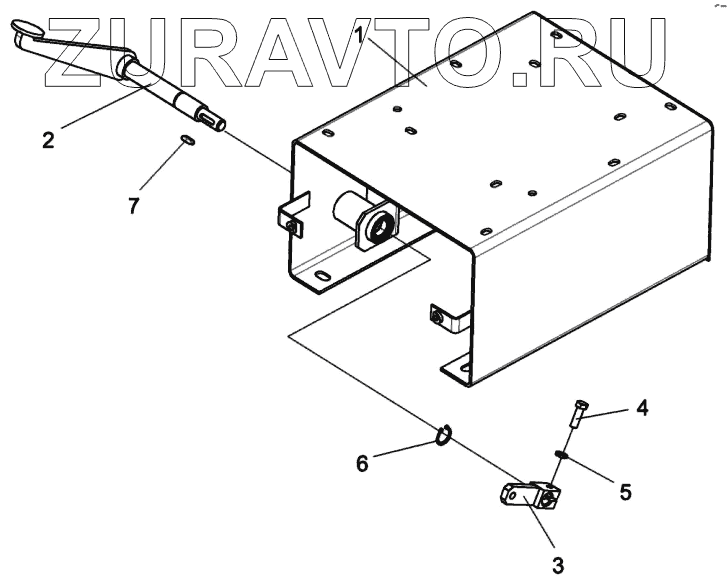 ZURAVTO.RU

1
2
7
4
6
5
3