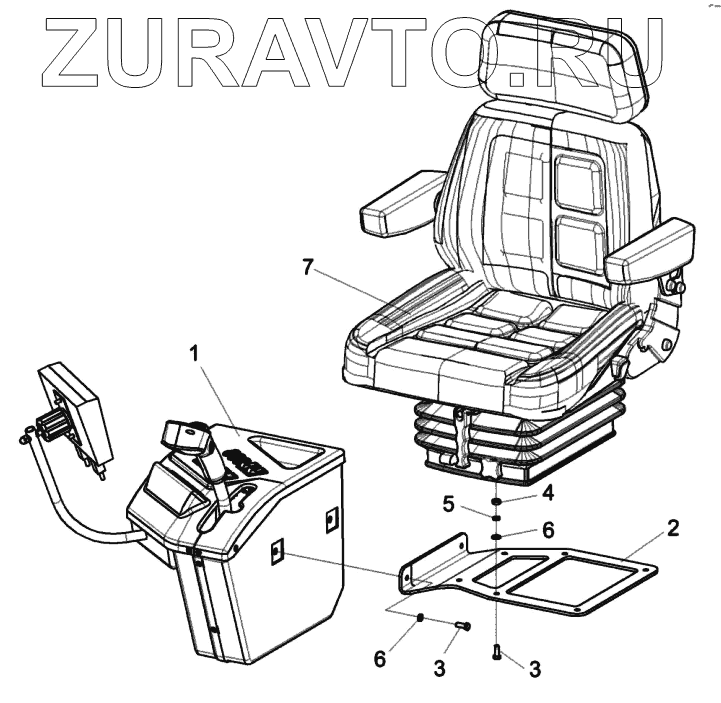 ZURAVTO.RU

7

1

4

5

6

2

6

3

3