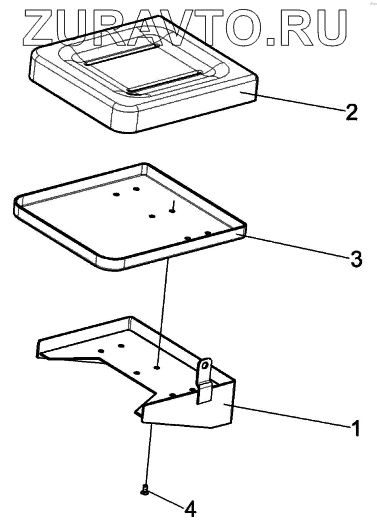 ZURAVTO.RU

2

3

1

4