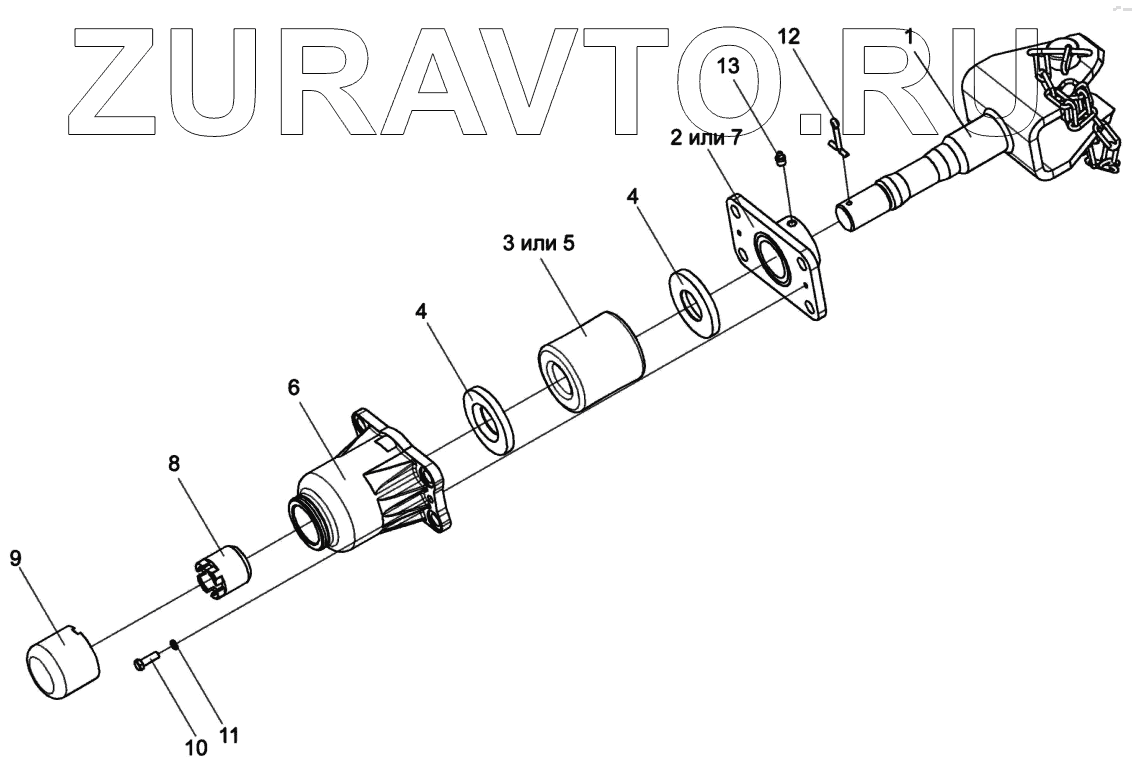 ZURAVTO.RU

12
1
13
2 или 7
4
3 или 5
4
6
8
9
10
11