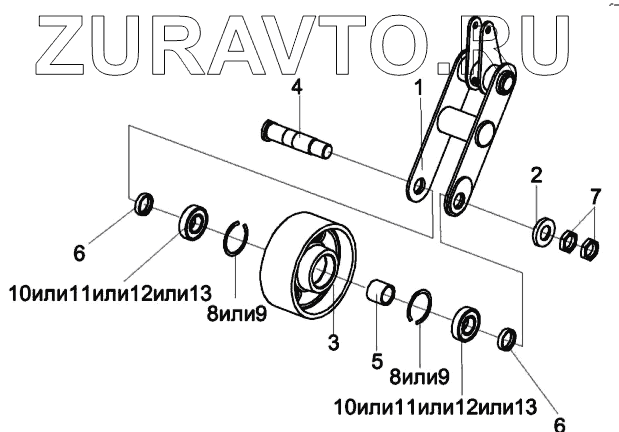 ZURAVTO.RU

4
1
2
7
6
10или11или12или13
8или9
3
5
8или9
10или11или12или13
6