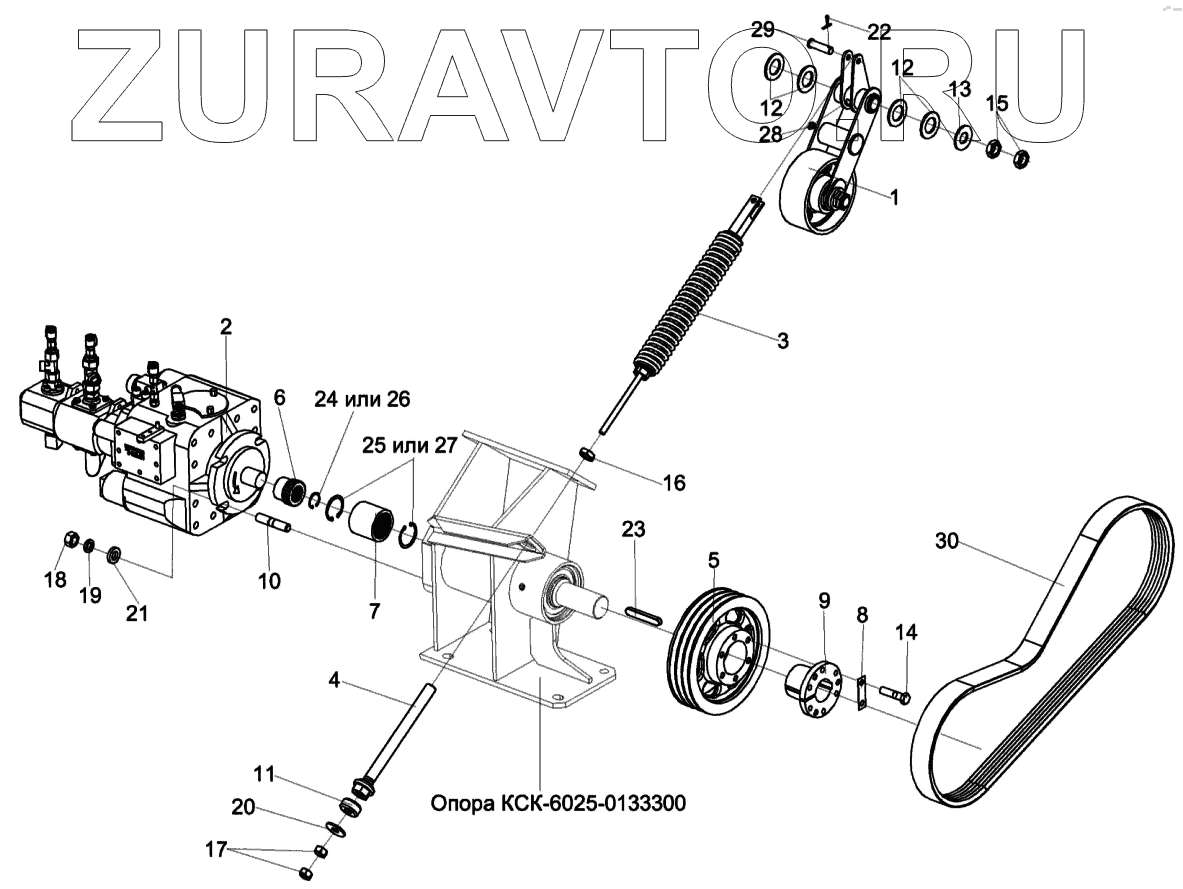 ZURAVTO.RU

29
22
12
12
13
15
28
1
3
2
6
24 или 26
25 или 27
16
23
5
30
9
8
14
18
19
21
10
7
4
11
20
17
Опора КСК-6025-0133300