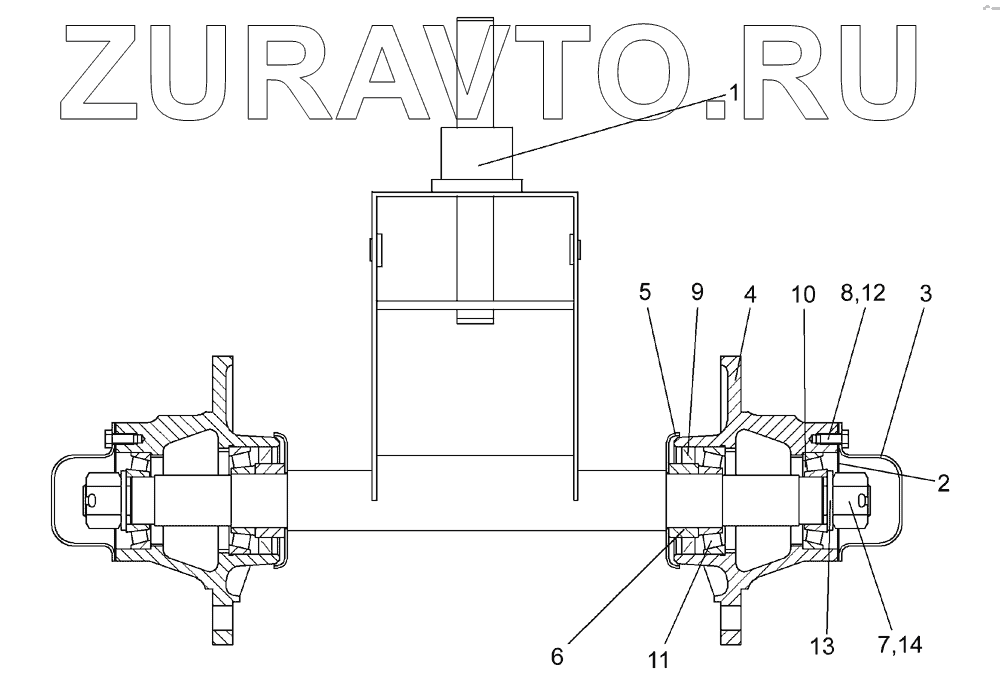 ZURAVTO.RU

1

5 9 4 10 8,12 3

2

6 11 13 7,14