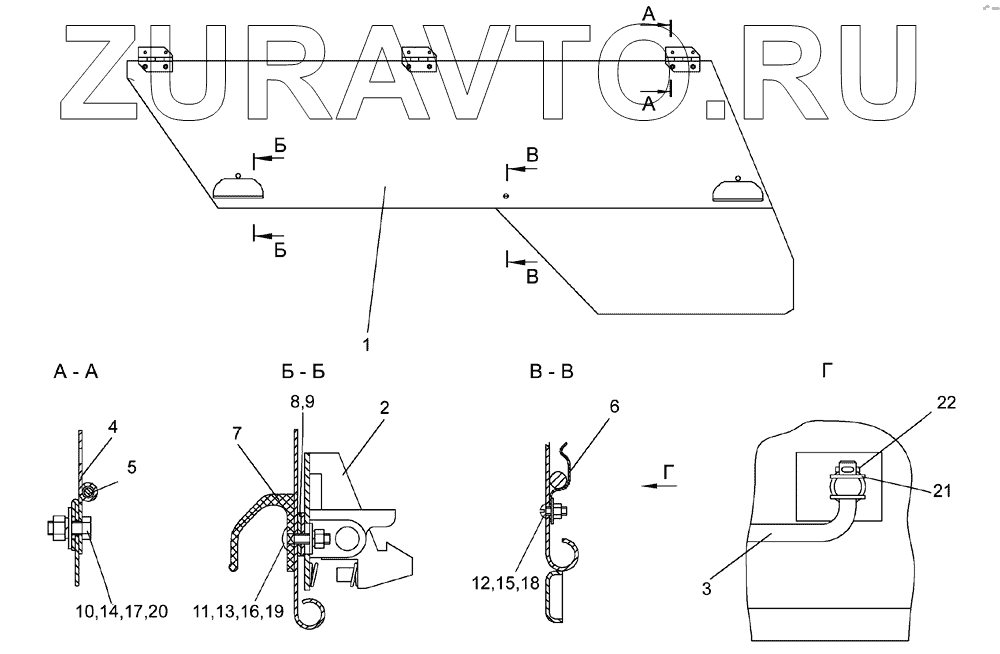 ZURAVTO.RU

А
А
Б
Б
В
В
1

А - А
Б - Б
В - В
Г

4
5
10,14,17,20

8,9
2
7
11,13,16,19

6
12,15,18
Г

22
21
3