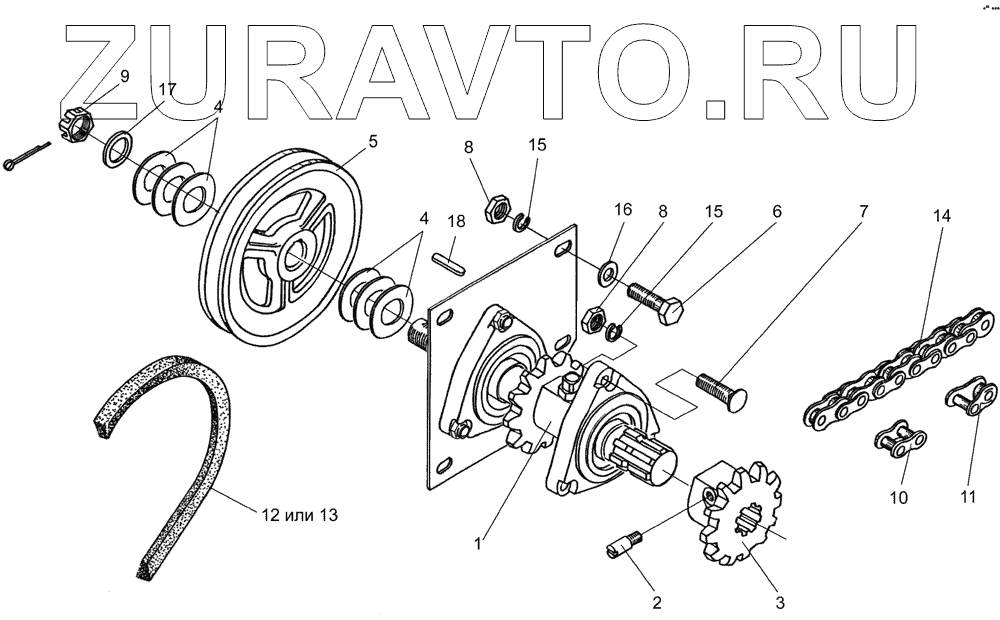 ZURAVTO.RU

9
17
4
5
8
15
16
8
15
6
7
14
4
18
12 или 13
1
2
3
10
11