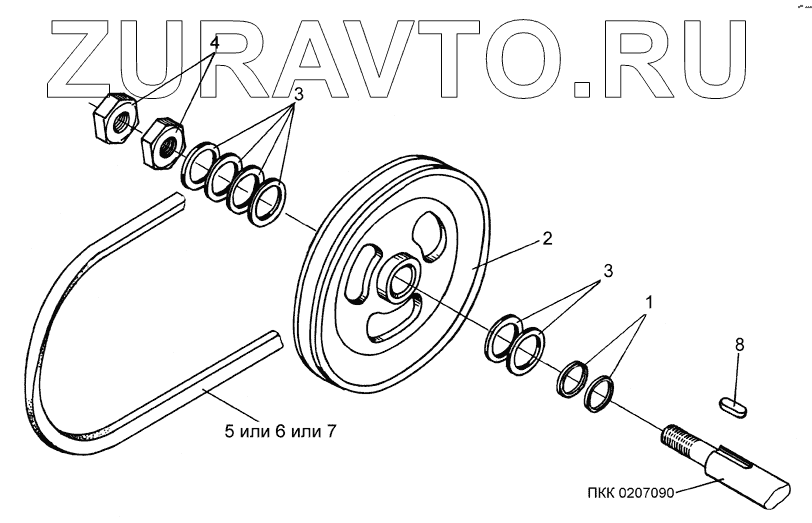 ZURAVTO.RU

4

3

2

3

1

8

5 или 6 или 7

ПКК 0207090