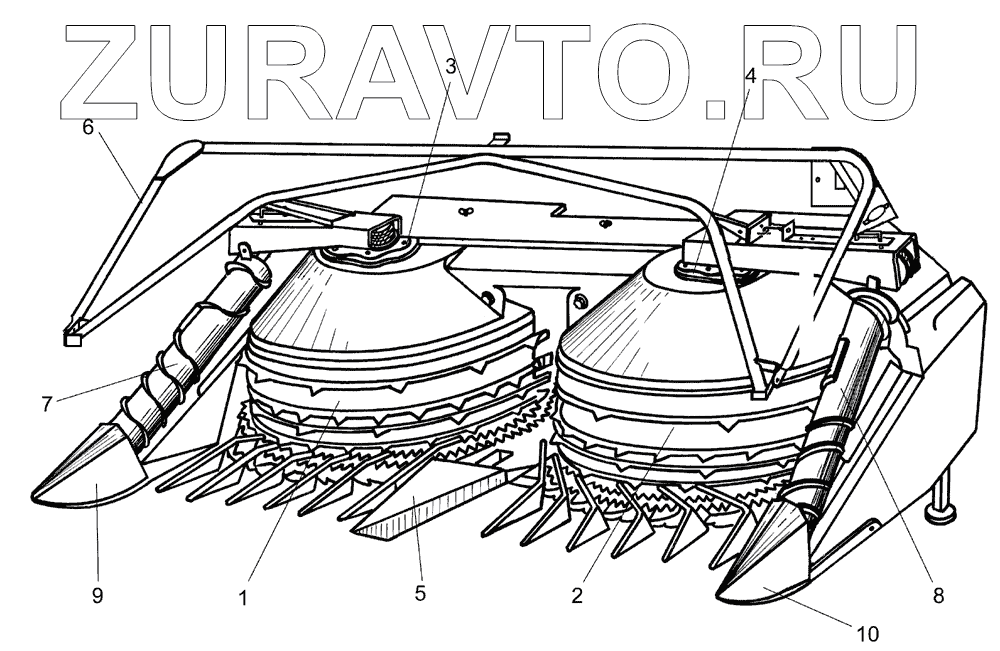 ZURAVTO.RU

3
4
6
7
9
1
5
2
8
10