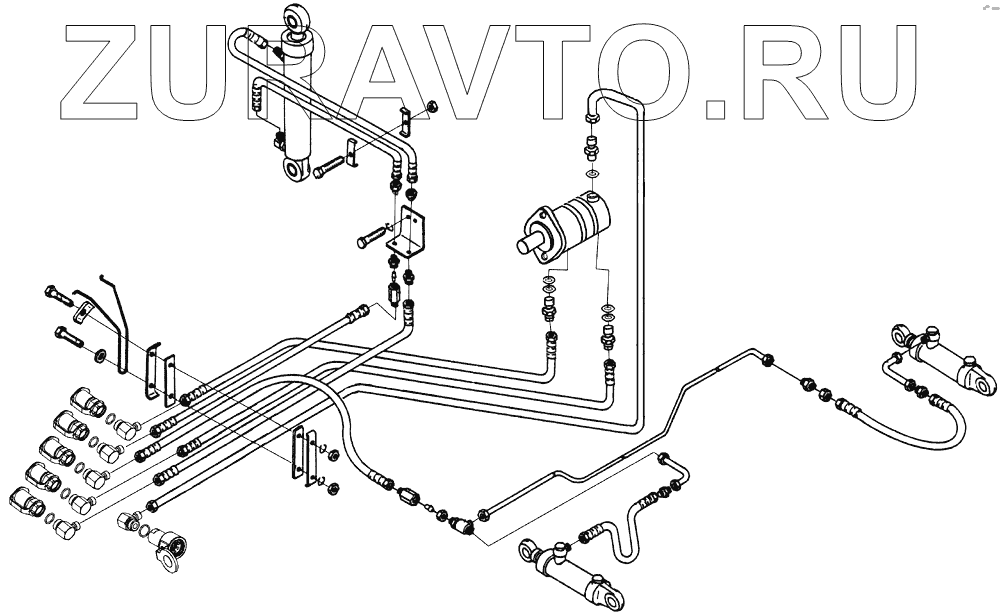 ZURAVTO.RU