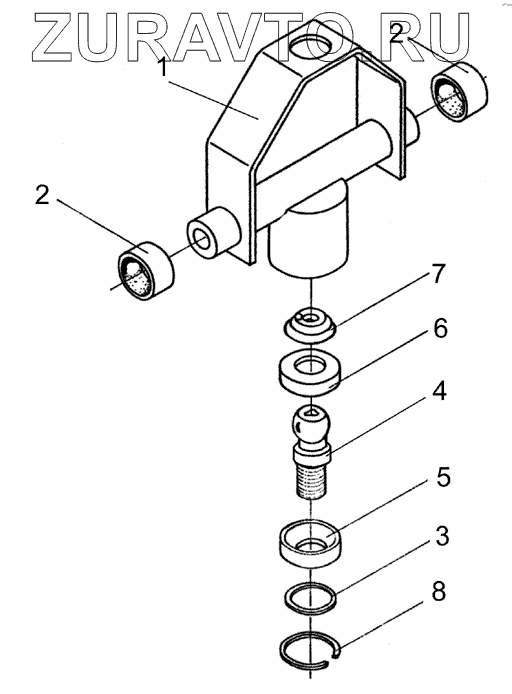 ZURAVTO.RU

1

2

2

7

6

4

5

3

8