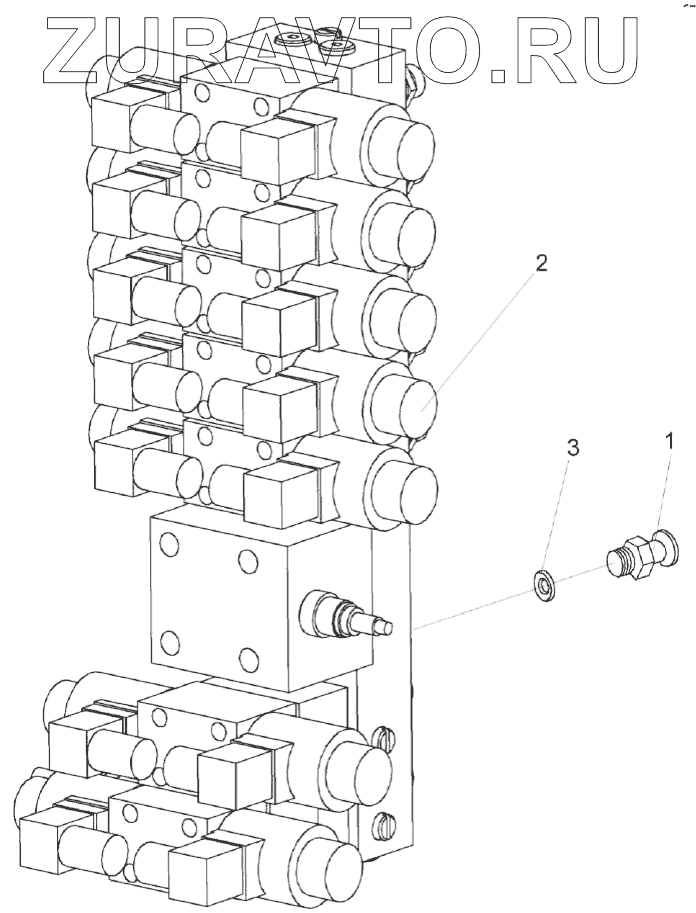 ZURAVTO.RU

2

3

1