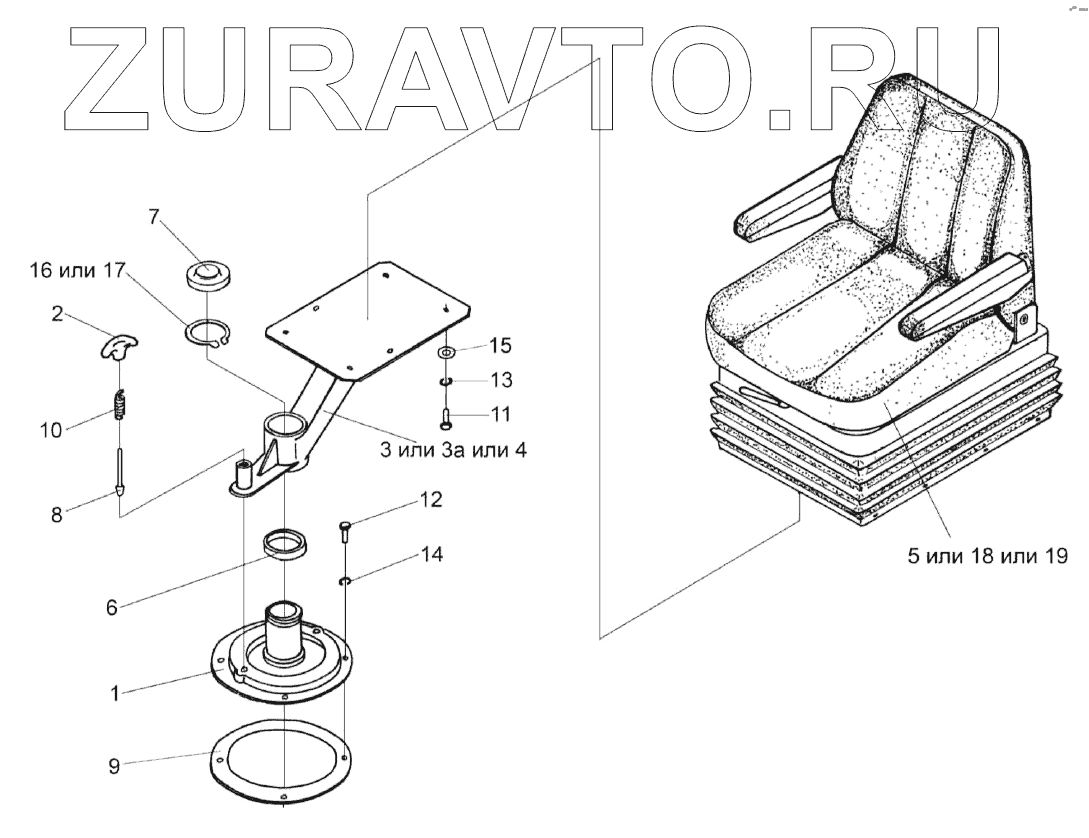 ZURAVTO.RU

7
16 или 17
2
10
8
15
13
11
3 или 3а или 4
12
14
6
1
9
5 или 18 или 19