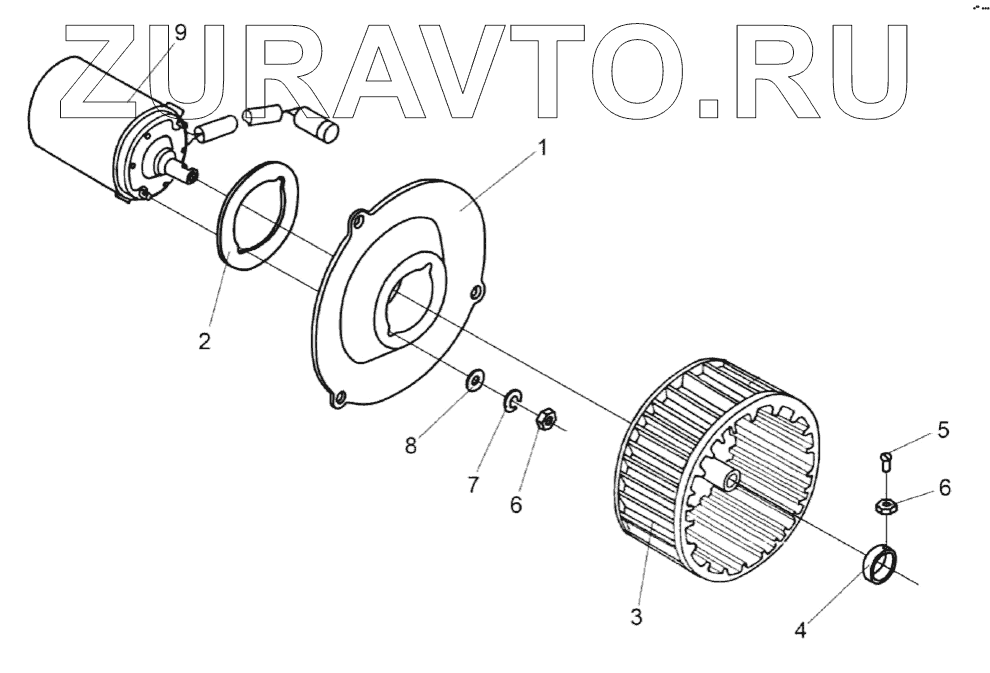 ZURAVTO.RU

9
1
2
8
7
6
5
6
3
4