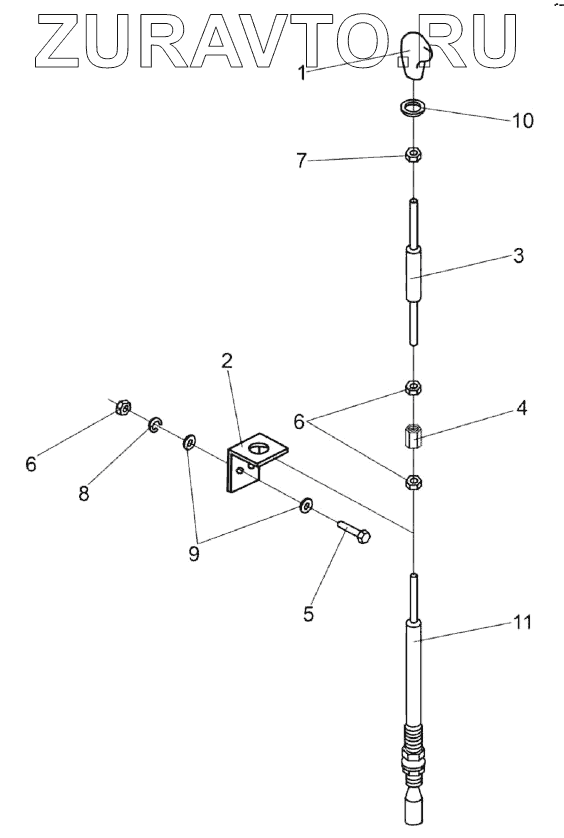 ZURAVTO.RU

1
10
7
3
2
6
4
6
8
9
5
11