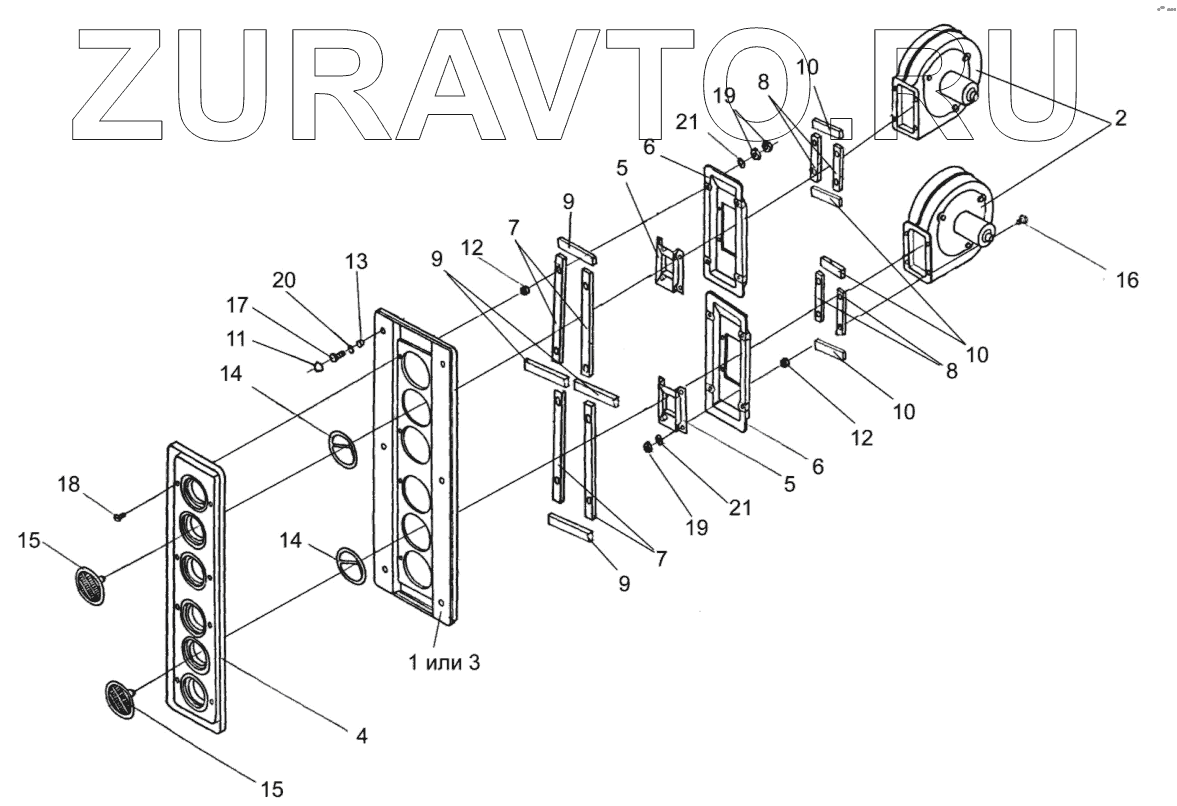 ZURAVTO.RU

10
19
8
2
21
6
5
9
7
12
9
13
20
17
11
14
16
10
8
10
12
6
5
21
19
7
9
18
15
14
1 или 3
4
15