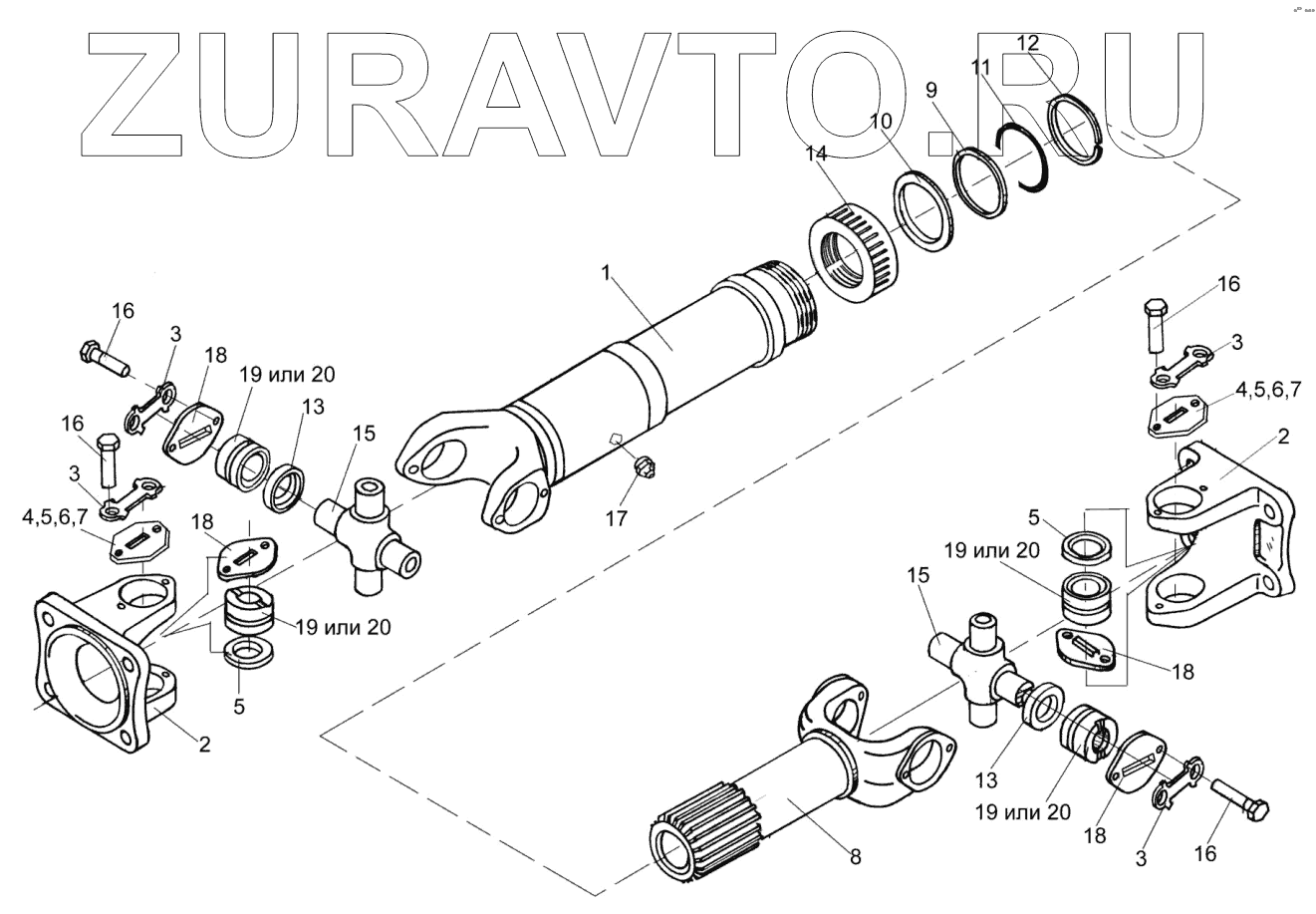 ZURAVTO.RU

12
11
9
10
14
1
16
3
18
19 или 20
13
15
16
3
4,5,6,7
18
19 или 20
5
2
17
16
3
4,5,6,7
2
5
19 или 20
15
18
13
19 или 20
18
3
16
8