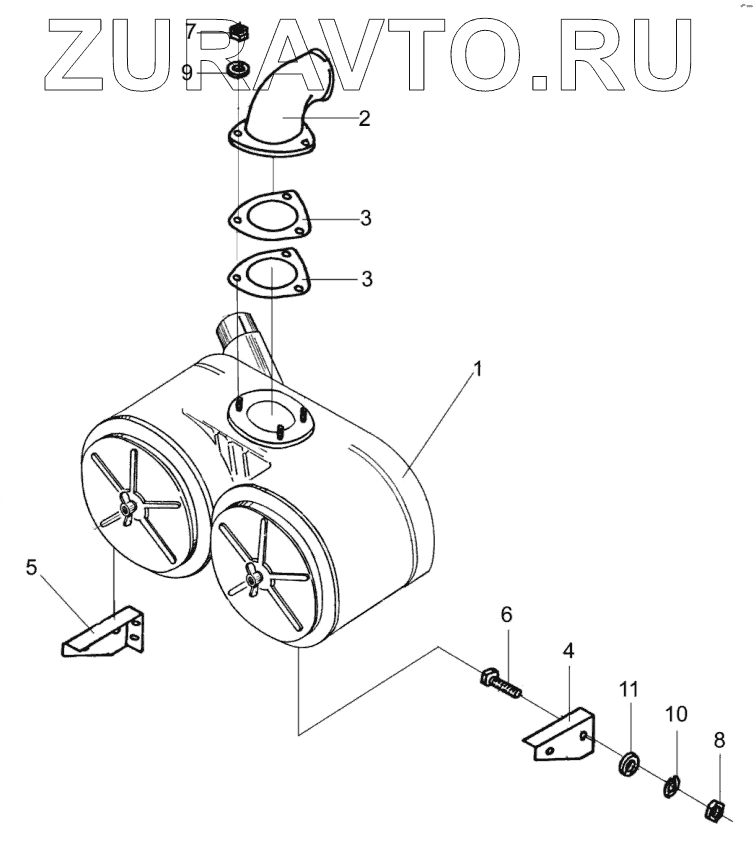 ZURAVTO.RU

7
9
2
3
3
1
5
6
4
11
10
8