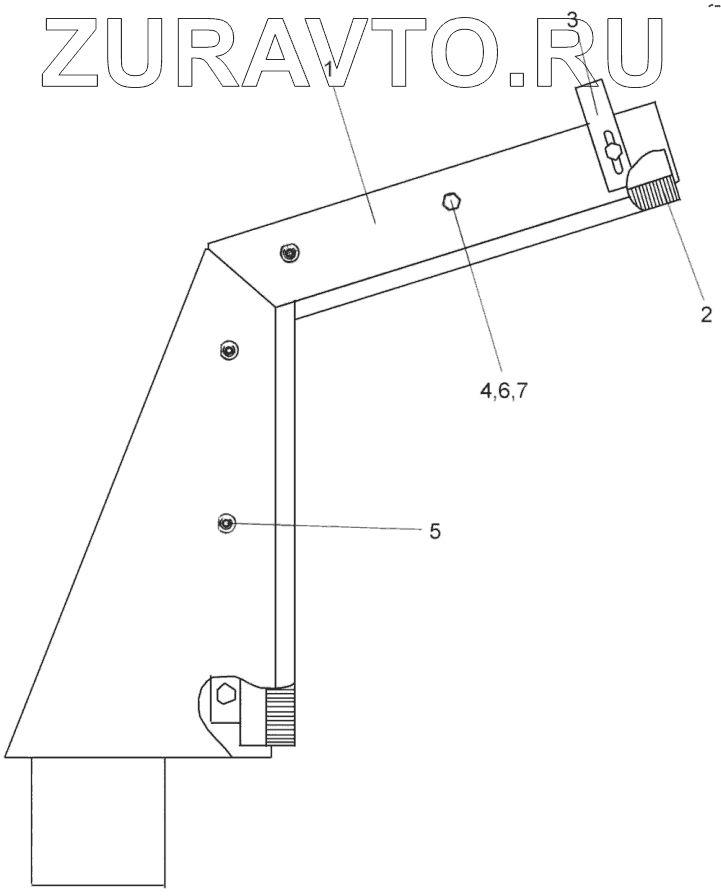 ZURAVTO.RU

3

1

2

4,6,7

5