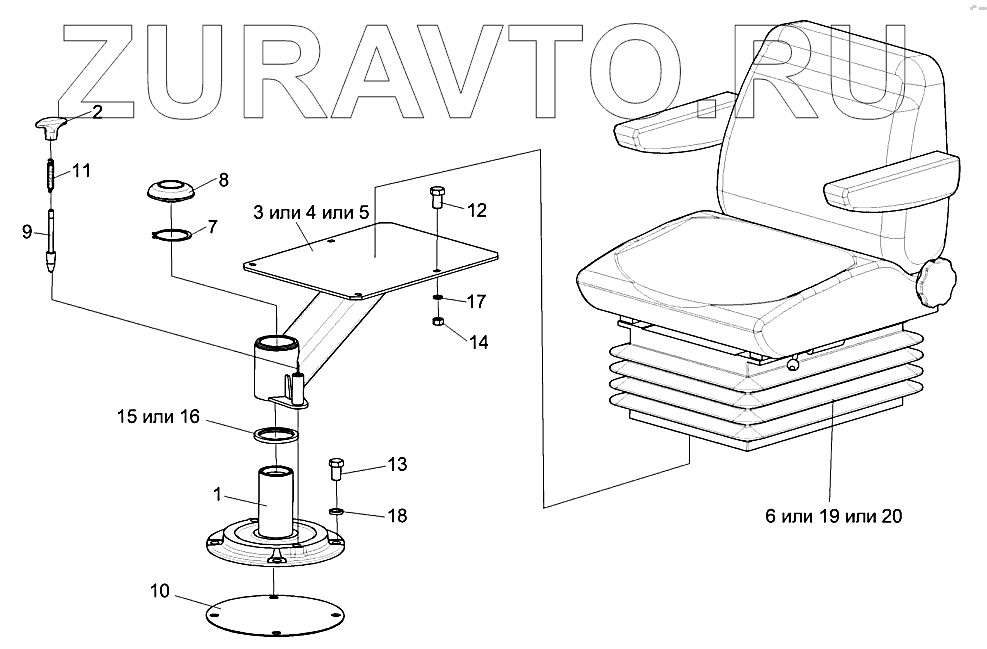 ZURAVTO.RU

2
11
9
8
7
3 или 4 или 5
12
17
14
15 или 16
13
1
18
10
6 или 19 или 20