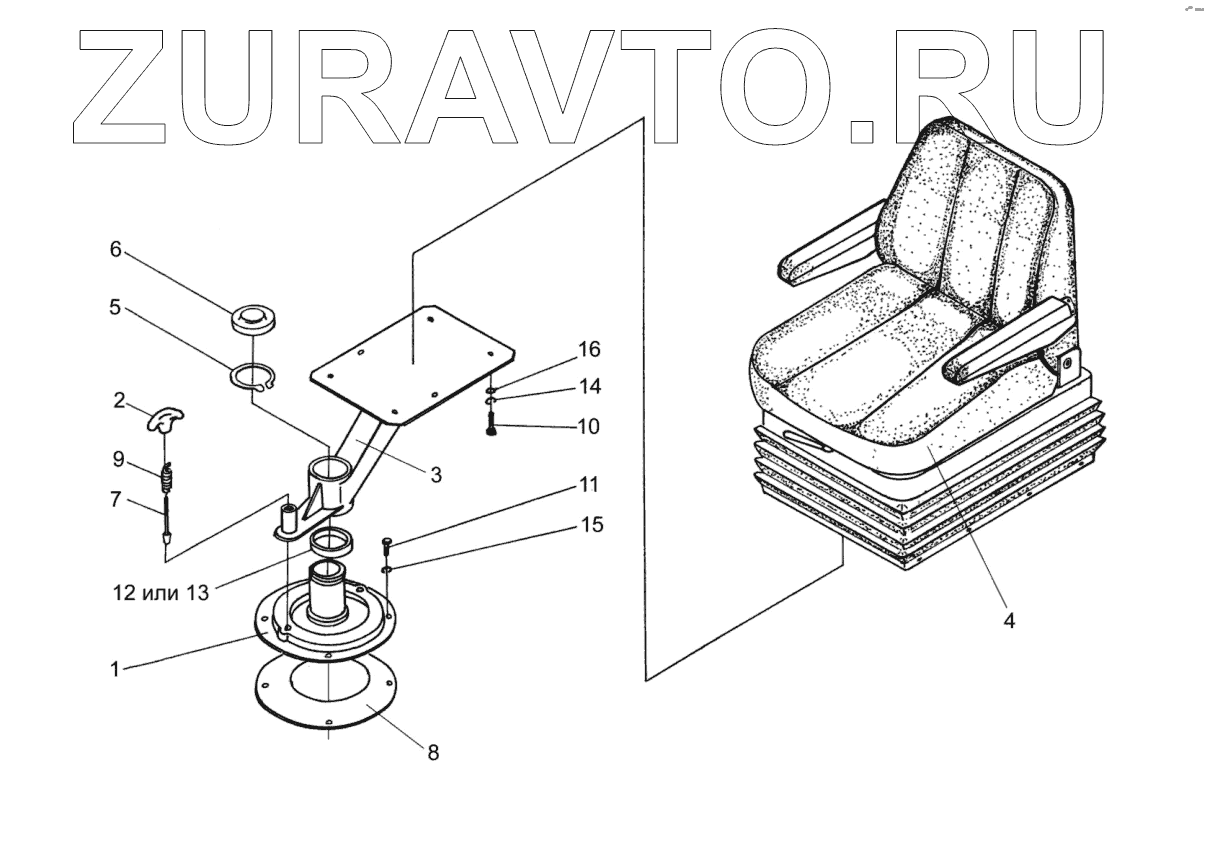 ZURAVTO.RU

6
5
2
9
7
16
14
10
3
11
15
12 или 13
1
8
4