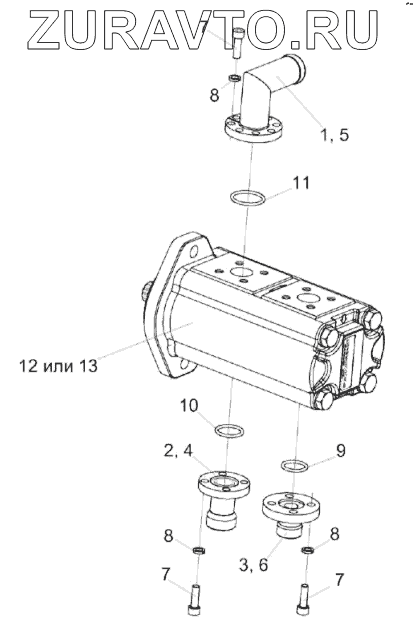 ZURAVTO.RU

8

1, 5

11

12 или 13

10

2, 4

9

8

8

3, 6

7

7