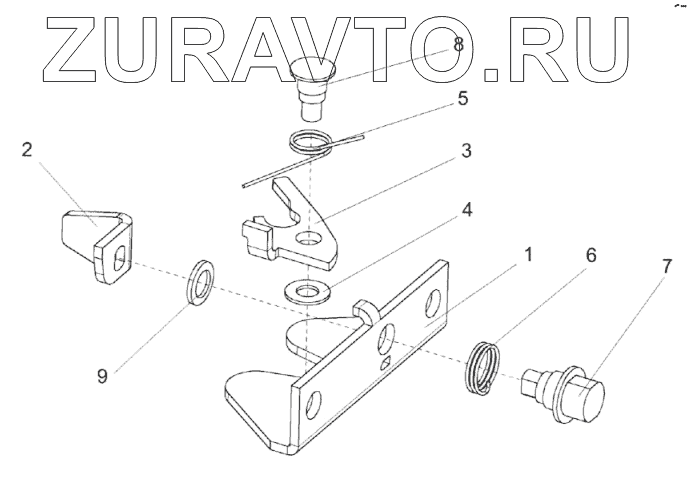 ZURAVTO.RU

8
5
2
3
4
1
6
7
9