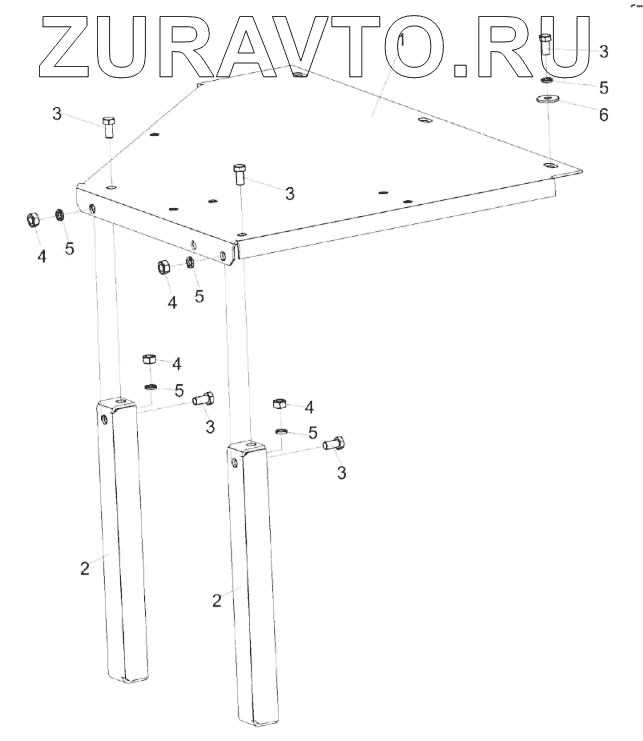 ZURAVTO.RU

1
3
5
6
3
3
4
5
4
5
4
5
3
4
5
3
2
2