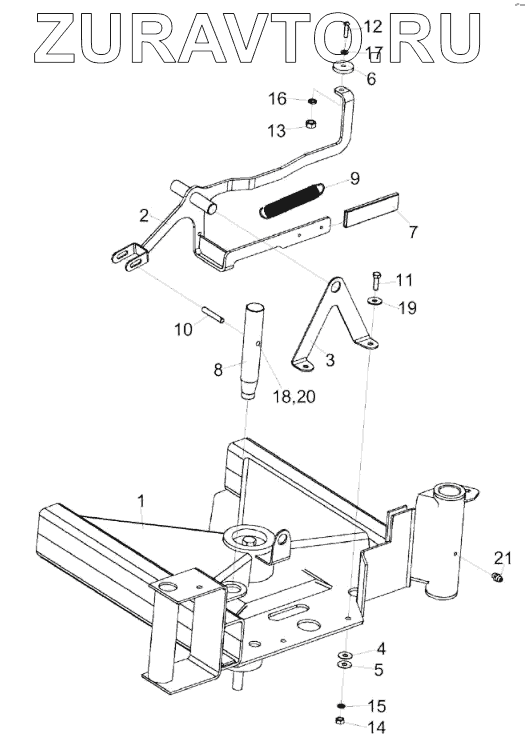 ZURAVTO.RU

12
17
6
16
13
9
2
7
11
19
10
3
8
18,20
1
21
4
5
15
14